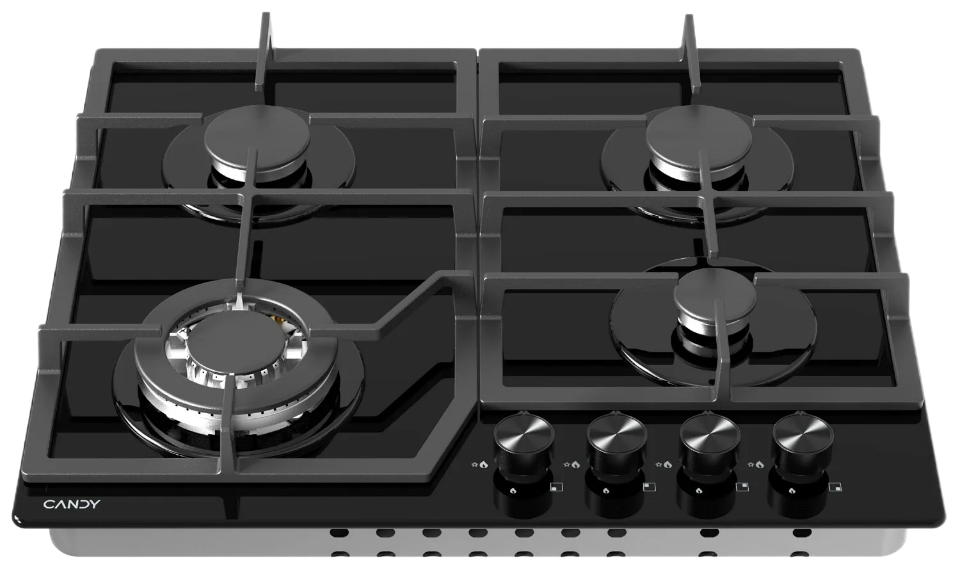 CANDY